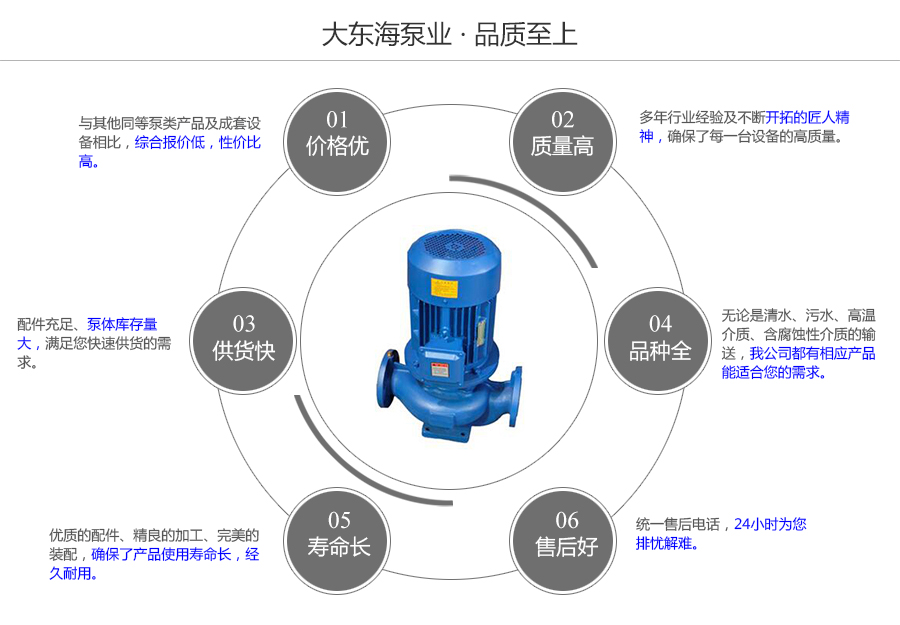 大东海泵业 · 品质至上

与其他同等泵类产品及成套设备相比，综合报价低，性价比高。

01
价格优

02
质量高

多年行业经验及不断开拓的匠人精神，确保了每一台设备的高质量。

配件充足、泵体库存量大，满足您快速供货的需求。

03
供货快

04
品种全

无论是清水、污水、高温介质、含腐蚀性介质的输送，我公司都有相应产品能适合您的需求。

优质的配件、精良的加工、完美的装配，确保了产品使用寿命长，经久耐用。

05
寿命长

06
售后好

统一售后电话，24小时为您排忧解难。