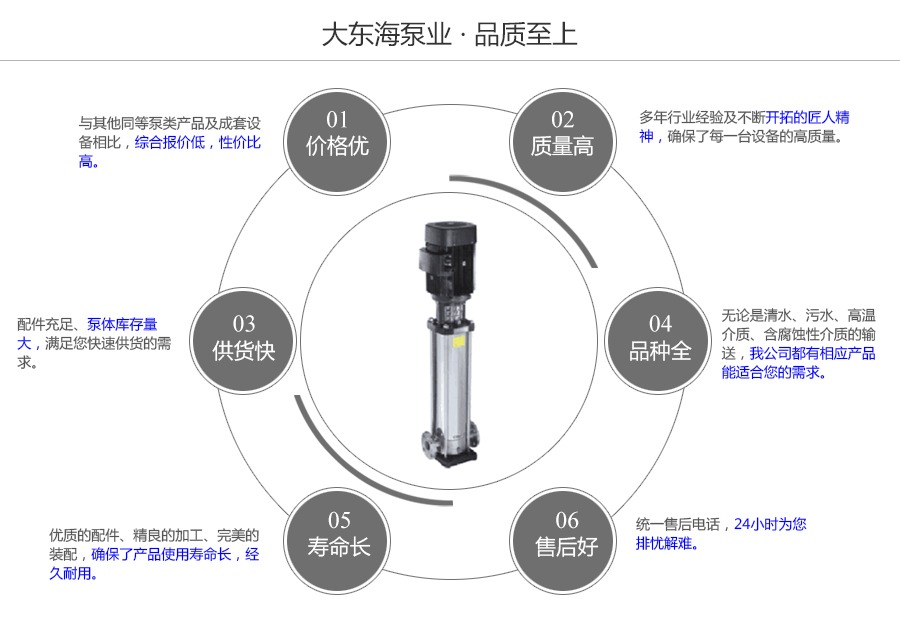 大东海泵业 · 品质至上

01
价格优

与其他同等泵类产品及成套设备相比，综合报价低，性价比高。

02
质量高

多年行业经验及不断开拓的匠人精神，确保了每一台设备的高质量。

03
供货快

配件充足、泵体库存量大，满足您快速供货的需求。

04
品种全

无论是清水、污水、高温介质、含腐蚀性介质的输送，我公司都有相应产品能适合您的需求。

05
寿命长

优质的配件、精良的加工、完美的装配，确保了产品使用寿命长，经久耐用。

06
售后好

统一售后电话，24小时为您排忧解难。