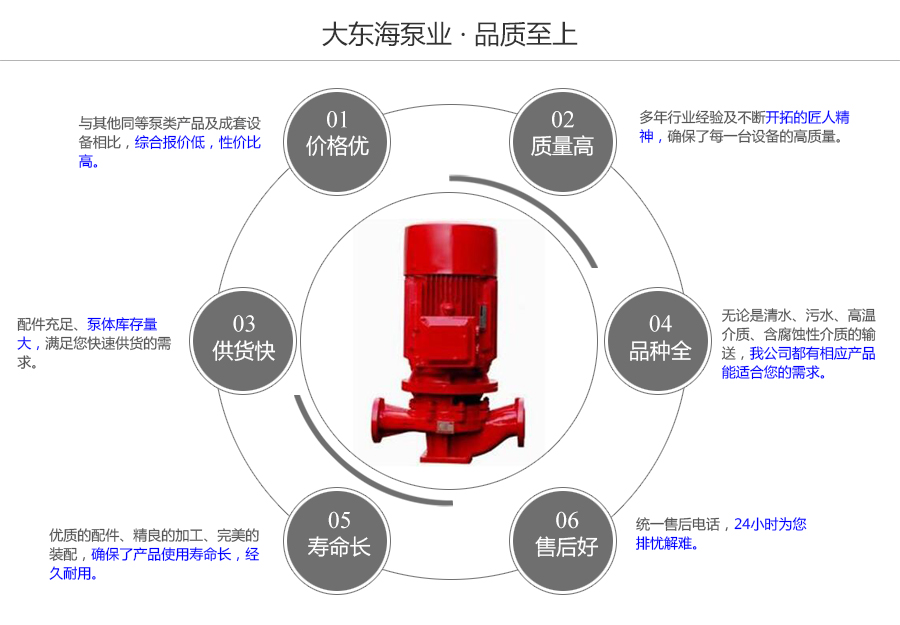 大东海泵业 · 品质至上

01
价格优

与其他同等泵类产品及成套设备相比，综合报价低，性价比高。

02
质量高

多年行业经验及不断开拓的匠人精神，确保了每一台设备的高质量。

03
供货快

配件充足、泵体库存量大，满足您快速供货的需求。

04
品种全

无论是清水、污水、高温介质、含腐蚀性介质的输送，我公司都有相应产品能适合您的需求。

05
寿命长

优质的配件、精良的加工、完美的装配，确保了产品使用寿命长，经久耐用。

06
售后好

统一售后电话，24小时为您排忧解难。