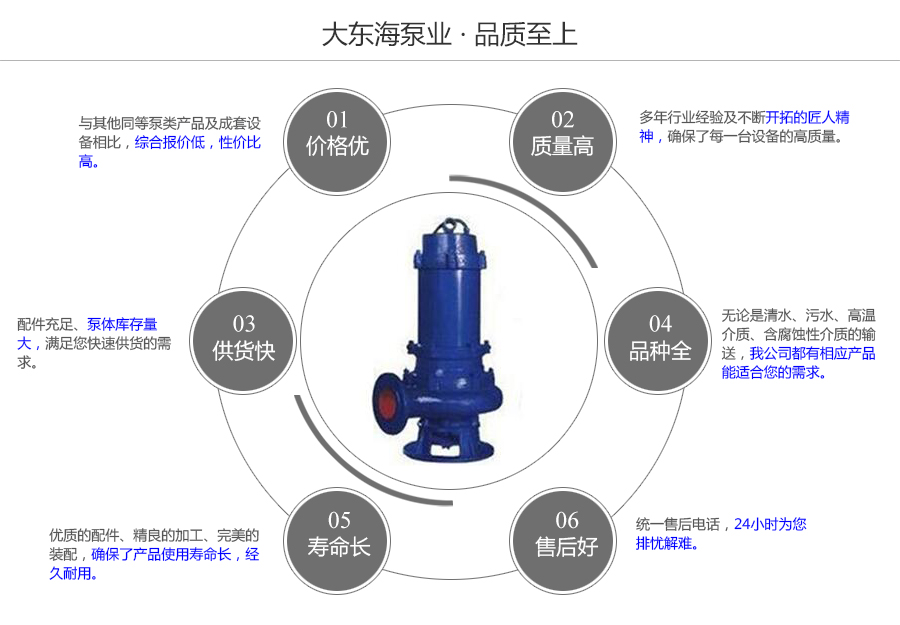 大东海泵业 · 品质至上

01
价格优

与其他同等泵类产品及成套设备相比，综合报价低，性价比高。

02
质量高

多年行业经验及不断开拓的匠人精神，确保了每一台设备的高质量。

03
供货快

配件充足、泵体库存量大，满足您快速供货的需求。

04
品种全

无论是清水、污水、高温介质、含腐蚀性介质的输送，我公司都有相应产品能适合您的需求。

05
寿命长

优质的配件、精良的加工、完美的装配，确保了产品使用寿命长，经久耐用。

06
售后好

统一售后电话，24小时为您排忧解难。